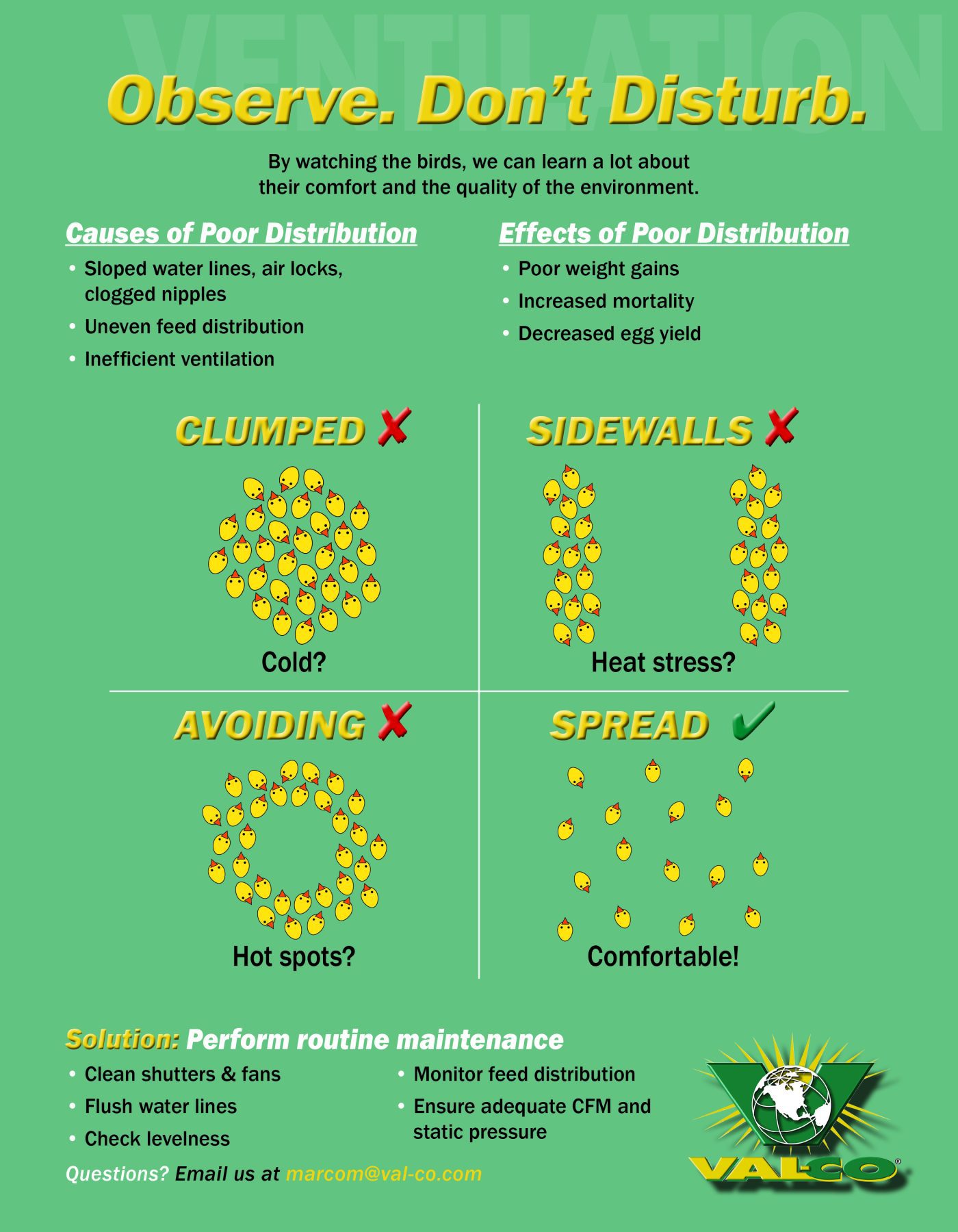 VENTILATION

Observe. Don't Disturb.

By watching the birds, we can learn a lot about their comfort and the quality of the environment.

Causes of Poor Distribution
• Sloped water lines, air locks, clogged nipples
• Uneven feed distribution
• Inefficient ventilation

Effects of Poor Distribution
• Poor weight gains
• Increased mortality
• Decreased egg yield

CLUMPED ✗
Cold?

SIDEWALLS ✗
Heat stress?

AVOIDING ✗
Hot spots?

SPREAD ✓
Comfortable!

Solution: Perform routine maintenance
• Clean shutters & fans
• Flush water lines
• Check levelness
• Monitor feed distribution
• Ensure adequate CFM and static pressure

Questions? Email us at marcom@val-co.com

VAL-CO®